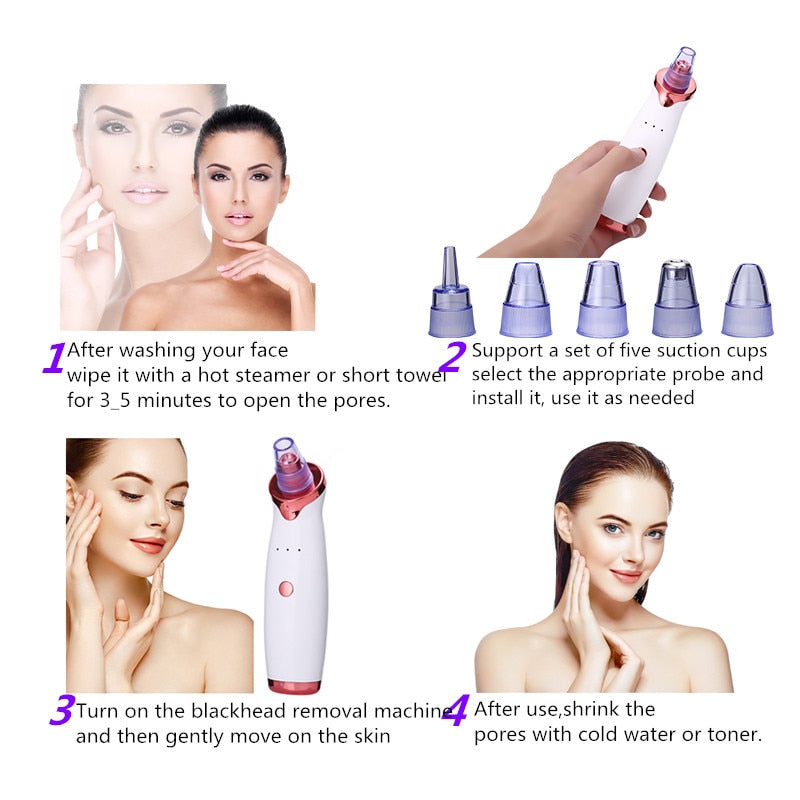 1 After washing your face wipe it with a hot steamer or short towel for 3_5 minutes to open the pores.

2 Support a set of five suction cups select the appropriate probe and install it, use it as needed

3 Turn on the blackhead removal machine and then gently move on the skin

4 After use,shrink the pores with cold water or toner.